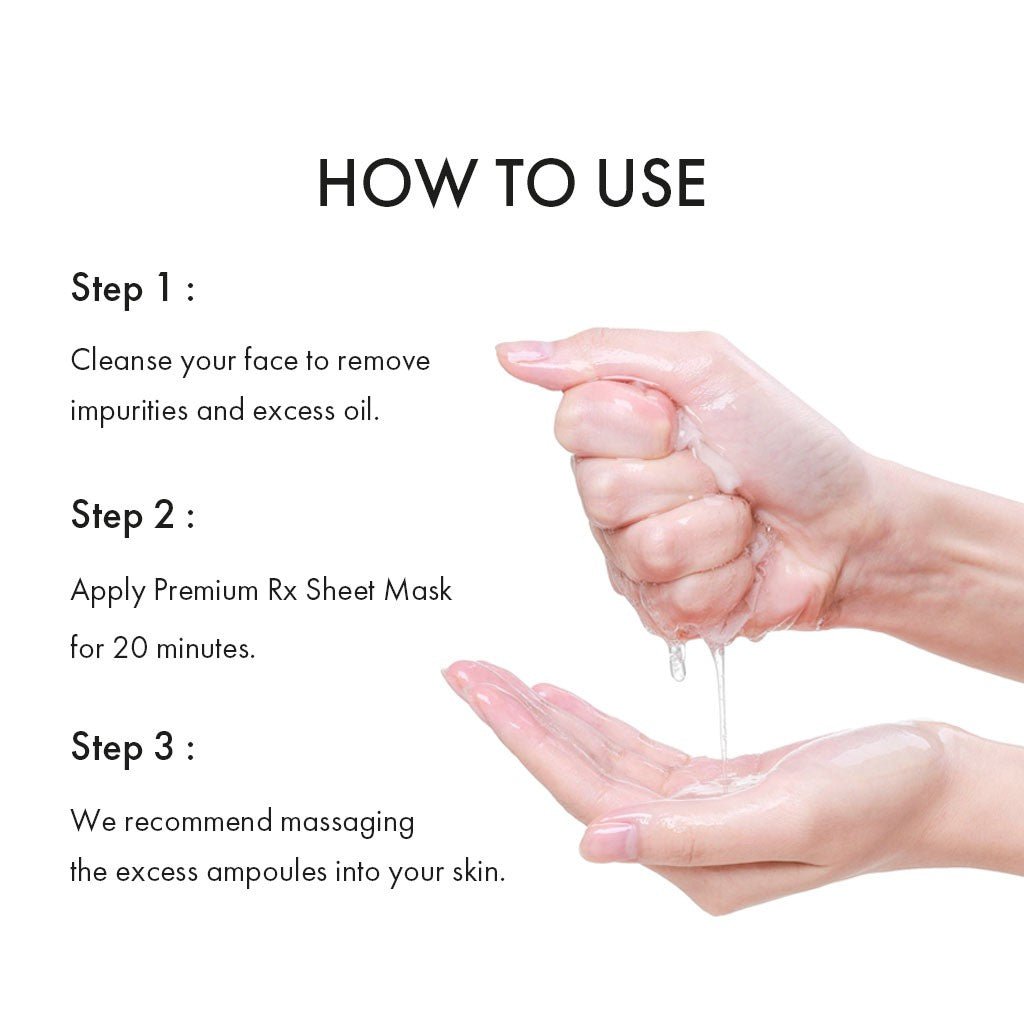 HOW TO USE

Step 1 :

Cleanse your face to remove impurities and excess oil.

Step 2 :

Apply Premium Rx Sheet Mask for 20 minutes.

Step 3 :

We recommend massaging the excess ampoules into your skin.