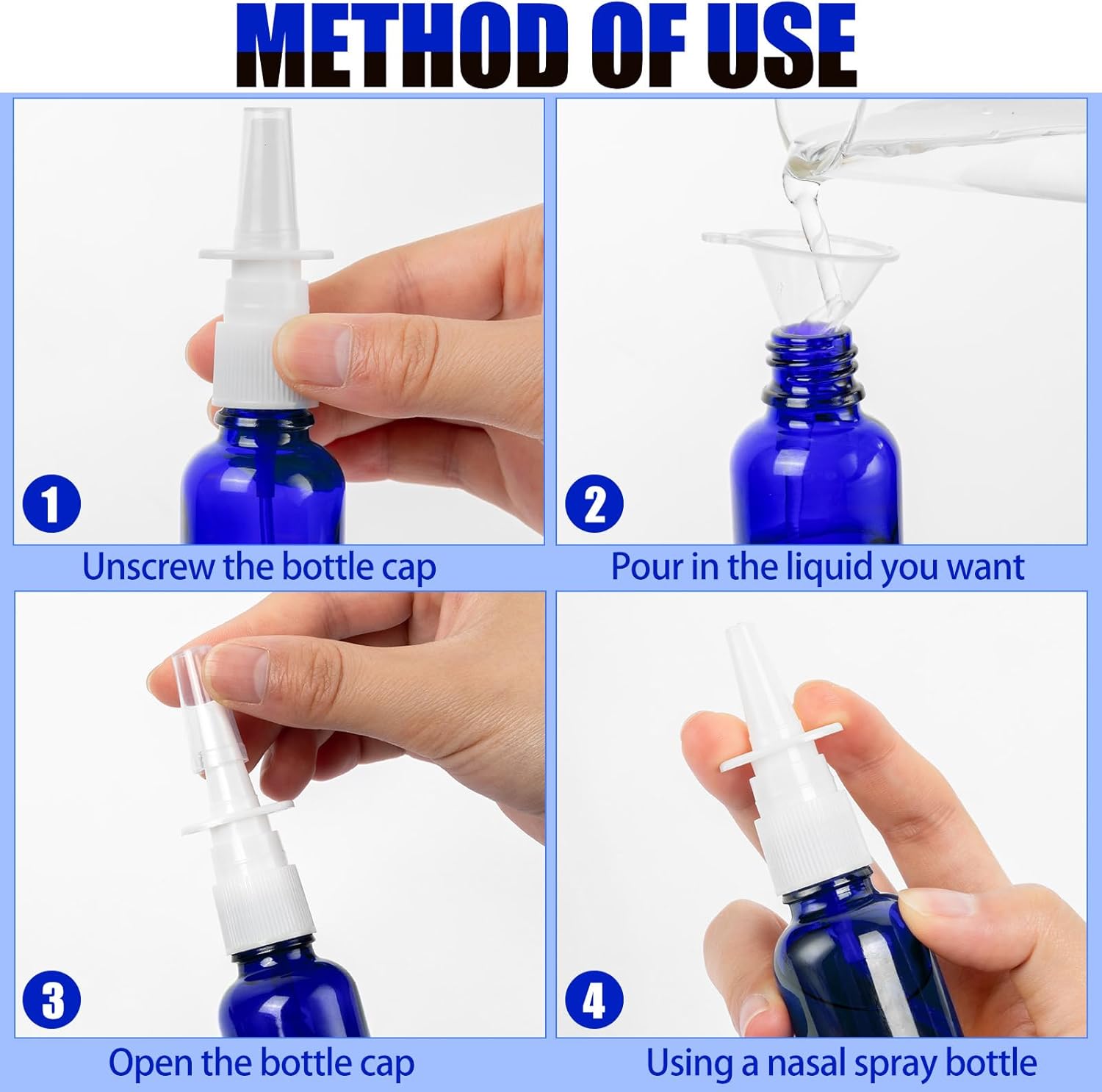 METHOD OF USE

1
Unscrew the bottle cap

2
Pour in the liquid you want

3
Open the bottle cap

4
Using a nasal spray bottle